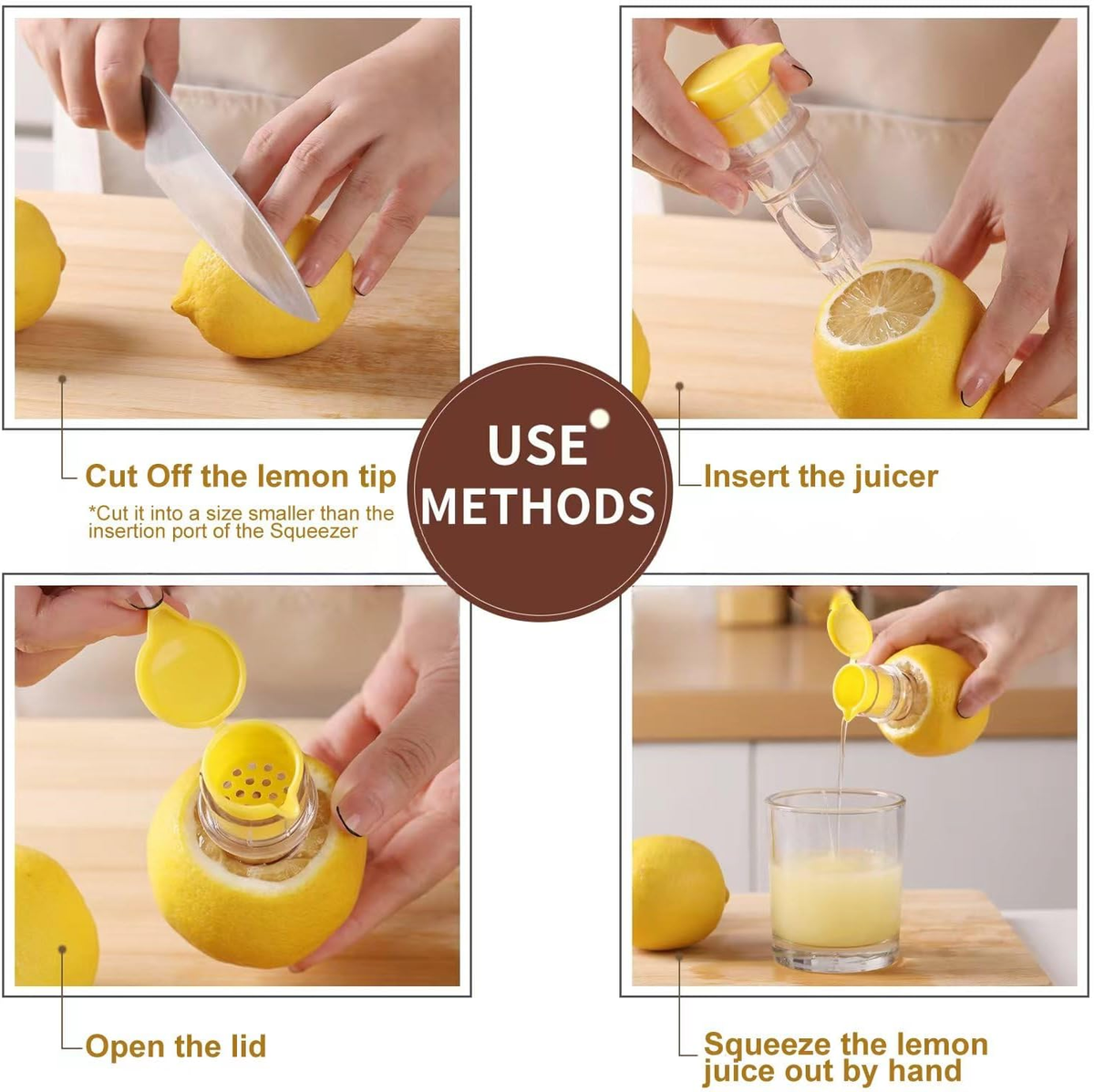 USE METHODS

Cut Off the lemon tip
*Cut it into a size smaller than the insertion port of the Squeezer

Insert the juicer

Open the lid

Squeeze the lemon juice out by hand